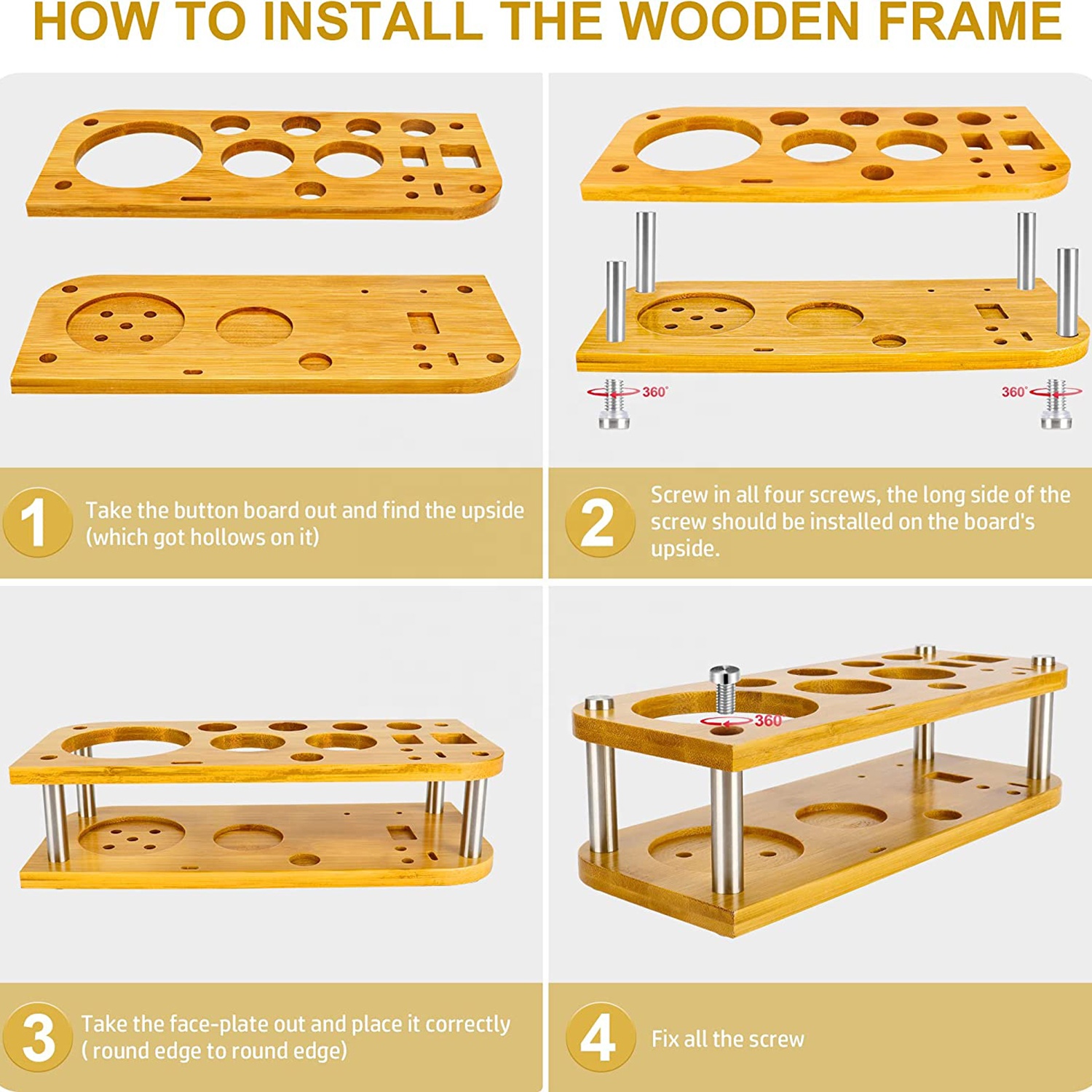 HOW TO INSTALL THE WOODEN FRAME

360°

360°

1 Take the button board out and find the upside (which got hollows on it)

2 Screw in all four screws, the long side of the screw should be installed on the board's upside.

360

3 Take the face-plate out and place it correctly ( round edge to round edge)

4 Fix all the screw